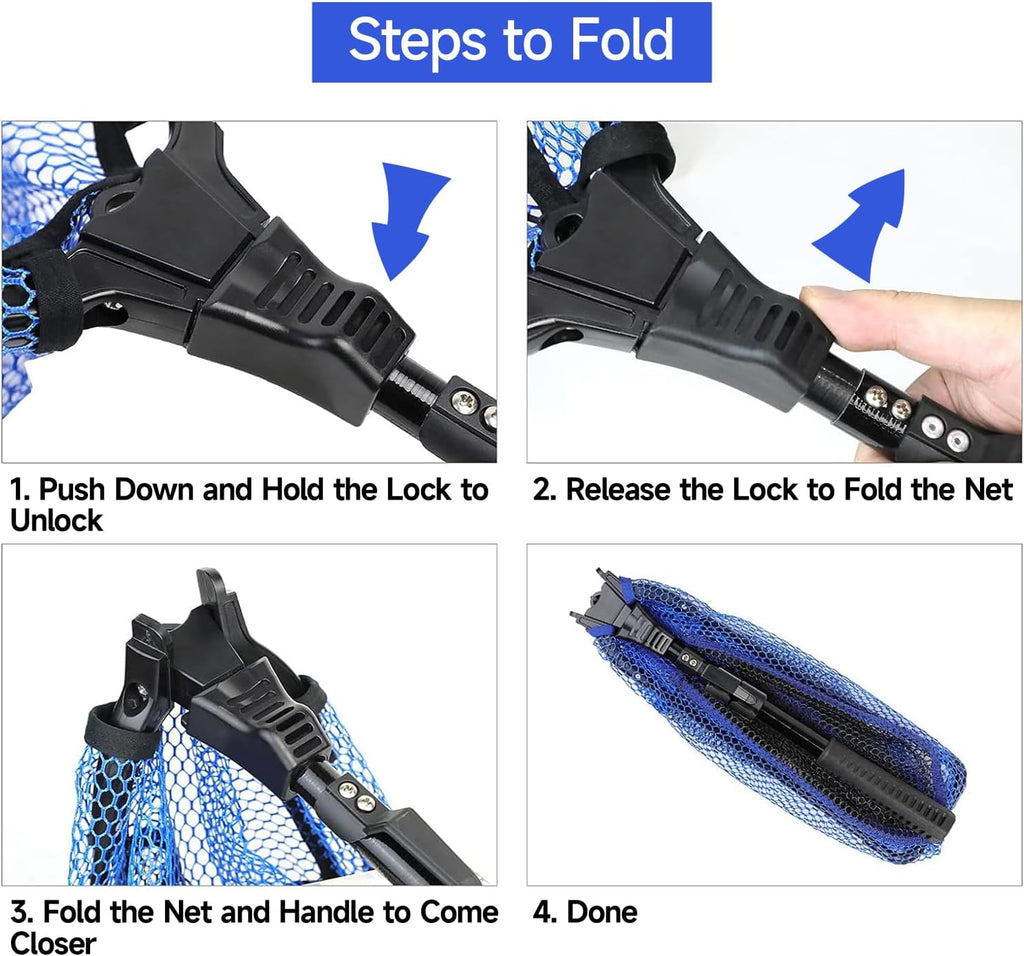 Steps to Fold

1. Push Down and Hold the Lock to Unlock

2. Release the Lock to Fold the Net

3. Fold the Net and Handle to Come Closer

4. Done